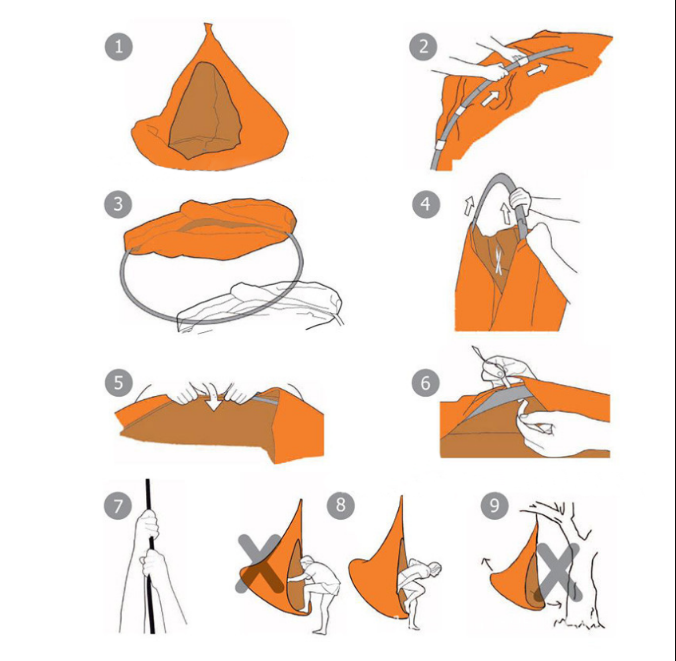 1
2
3
4
5
6
7
8
9