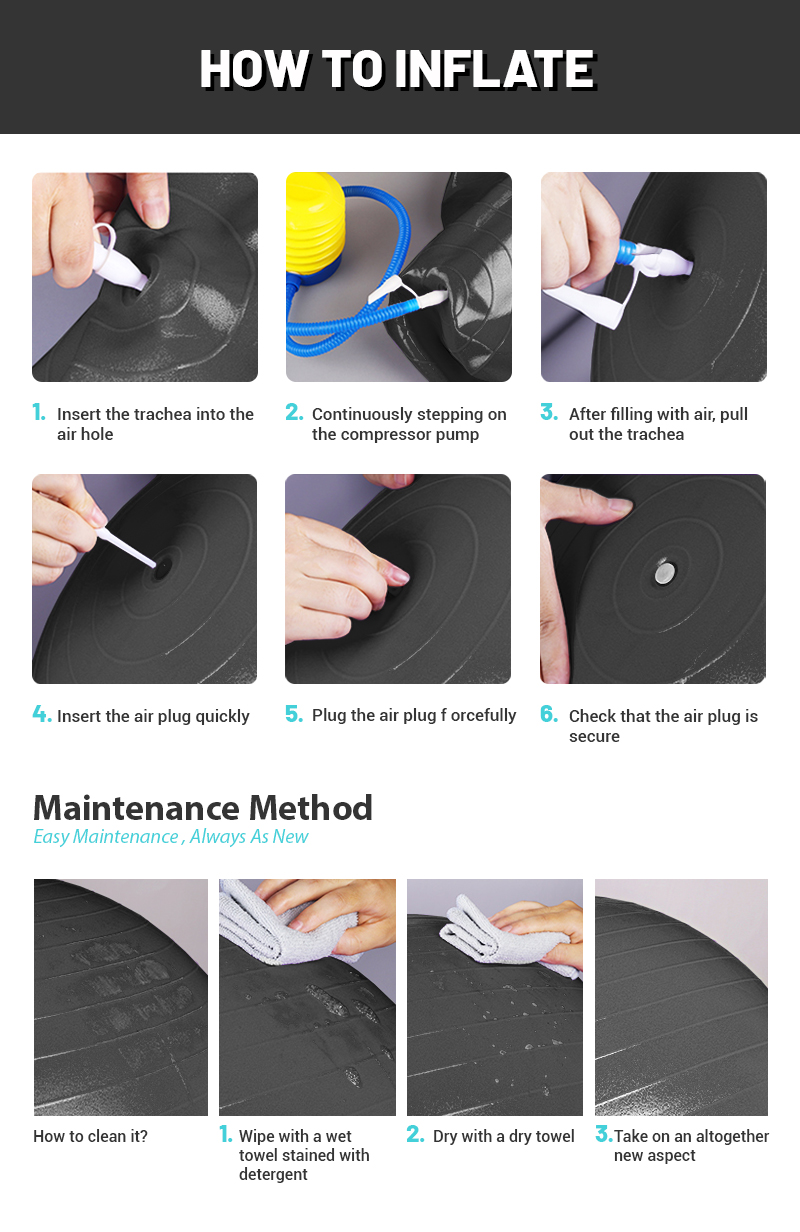 HOW TO INFLATE

1. Insert the trachea into the air hole

2. Continuously stepping on the compressor pump

3. After filling with air, pull out the trachea

4. Insert the air plug quickly

5. Plug the air plug f orcefully

6. Check that the air plug is secure

Maintenance Method

Easy Maintenance , Always As New

How to clean it?

1. Wipe with a wet towel stained with detergent

2. Dry with a dry towel

3. Take on an altogether new aspect